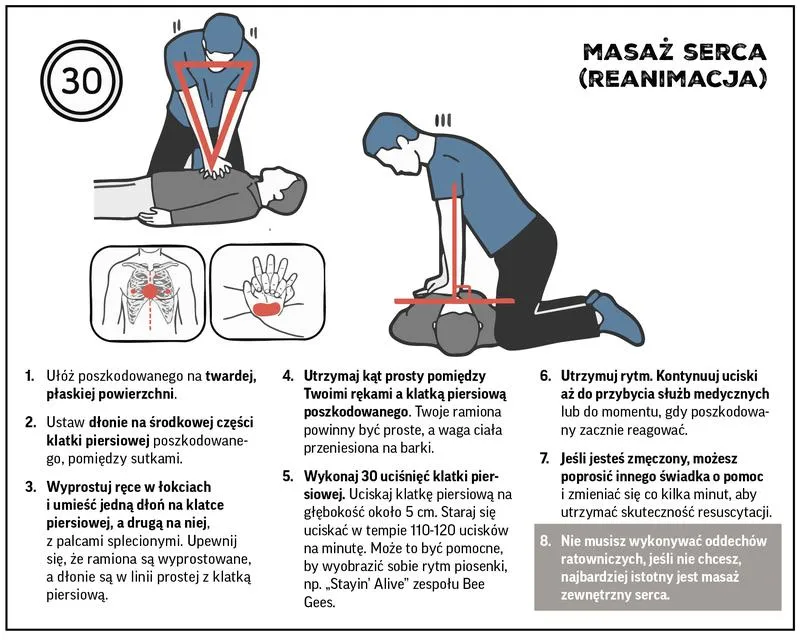 30

MASAŻ SERCA (REANIMACJA)

1. Ułóż poszkodowanego na twardej, płaskiej powierzchni.

2. Ustaw dłonie na środkowej części klatki piersiowej poszkodowanego, pomiędzy sutkami.

3. Wyprostuj ręce w łokciach i umieść jedną dłoń na klatce piersiowej, a drugą na niej, z palcami splecionymi. Upewnij się, że ramiona są wyprostowane, a dłonie są w linii prostej z klatką piersiową.

4. Utrzymaj kąt prosty pomiędzy Twoimi rękami a klatką piersiową poszkodowanego. Twoje ramiona powinny być proste, a waga ciała przeniesiona na barki.

5. Wykonaj 30 uciśnięć klatki piersiowej. Uciskaj klatkę piersiową na głębokość około 5 cm. Staraj się uciskać w tempie 110-120 ucisków na minutę. Może to być pomocne, by wyobrazić sobie rytm piosenki, np. „Stayin' Alive" zespołu Bee Gees.

6. Utrzymuj rytm. Kontynuuj uciski aż do przybycia służb medycznych lub do momentu, gdy poszkodowany zacznie reagować.

7. Jeśli jesteś zmęczony, możesz poprosić innego świadka o pomoc i zmieniać się co kilka minut, aby utrzymać skuteczność resuscytacji.

8. Nie musisz wykonywać oddechów ratowniczych, jeśli nie chcesz, najbardziej istotny jest masaż zewnętrzny serca.